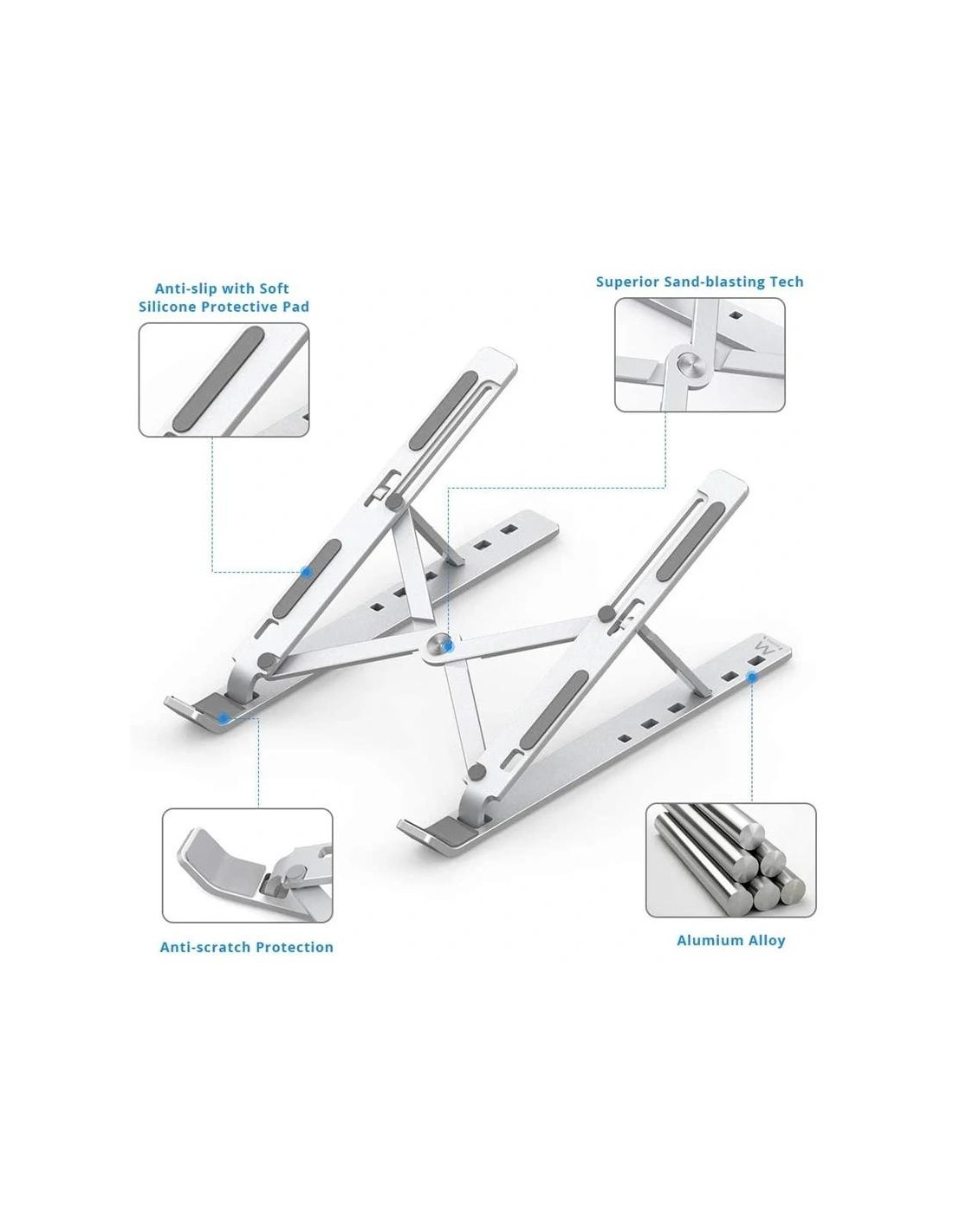 Anti-slip with Soft Silicone Protective Pad

Superior Sand-blasting Tech

Anti-scratch Protection

Alumium Alloy