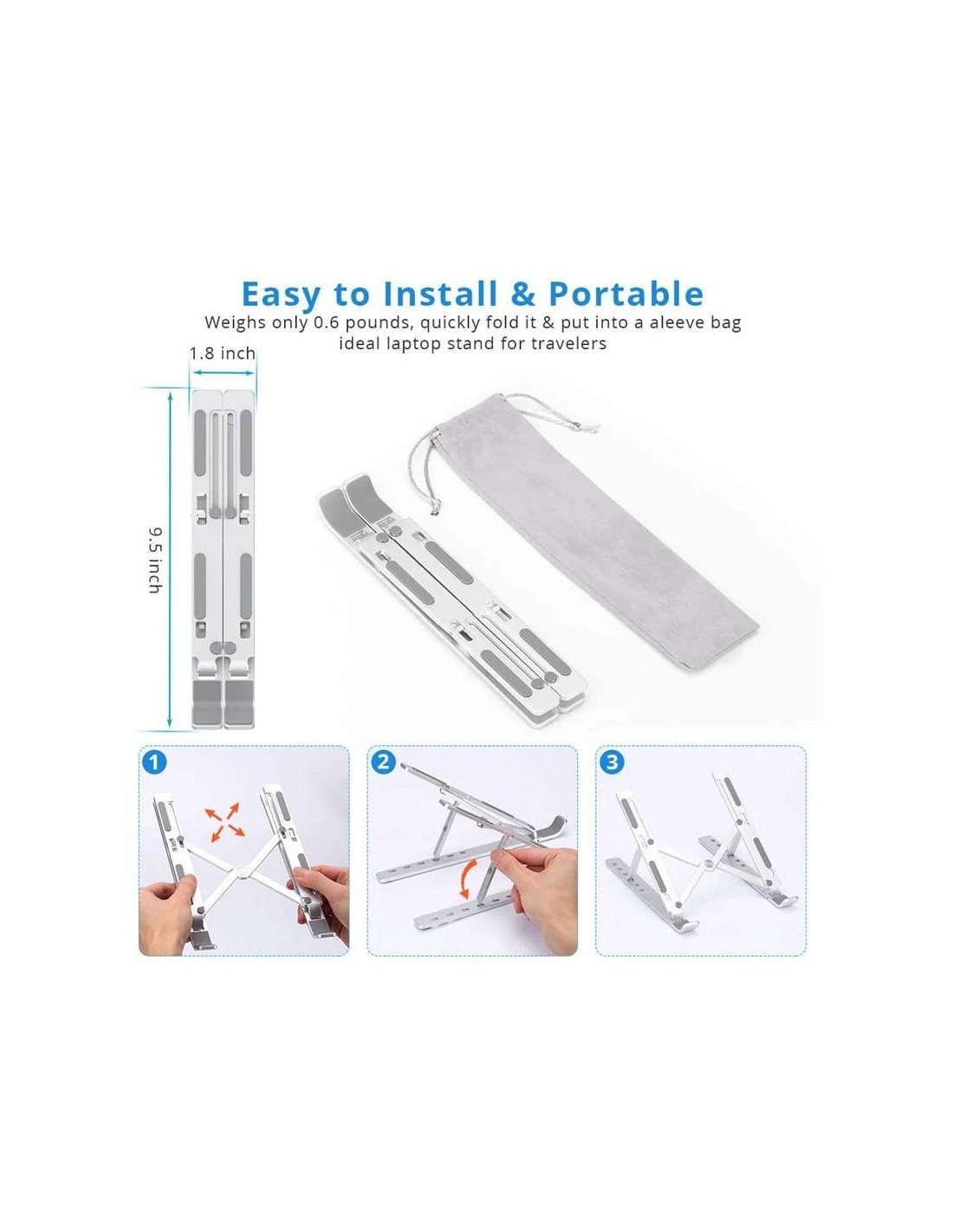 Easy to Install & Portable

Weighs only 0.6 pounds, quickly fold it & put into a aleeve bag ideal laptop stand for travelers

1.8 inch

9.5 inch

1

2

3